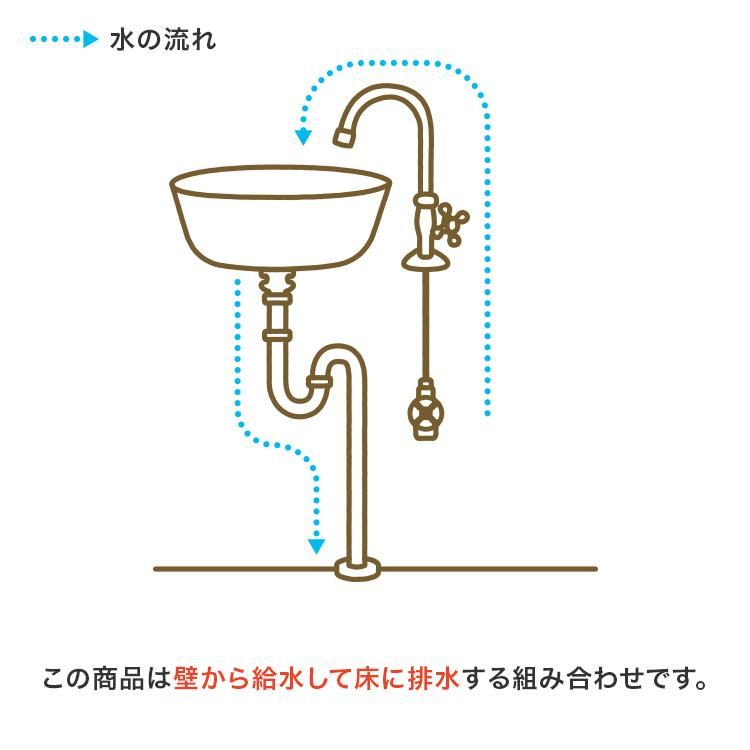 水の流れ

この商品は壁から給水して床に排水する組み合わせです。