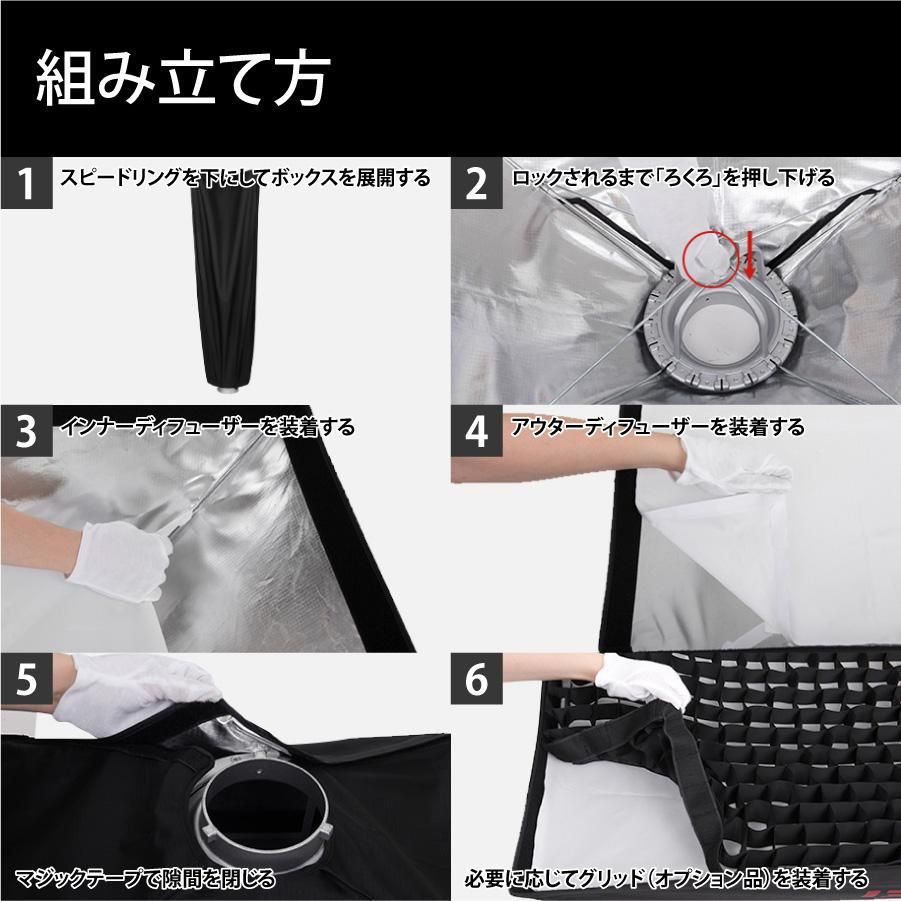 組み立て方

1 スピードリングを下にしてボックスを展開する

2 ロックされるまで「ろくろ」を押し下げる

3 インナーディフューザーを装着する

4 アウターディフューザーを装着する

5 マジックテープで隙間を閉じる

6 必要に応じてグリッド（オプション品）を装着する