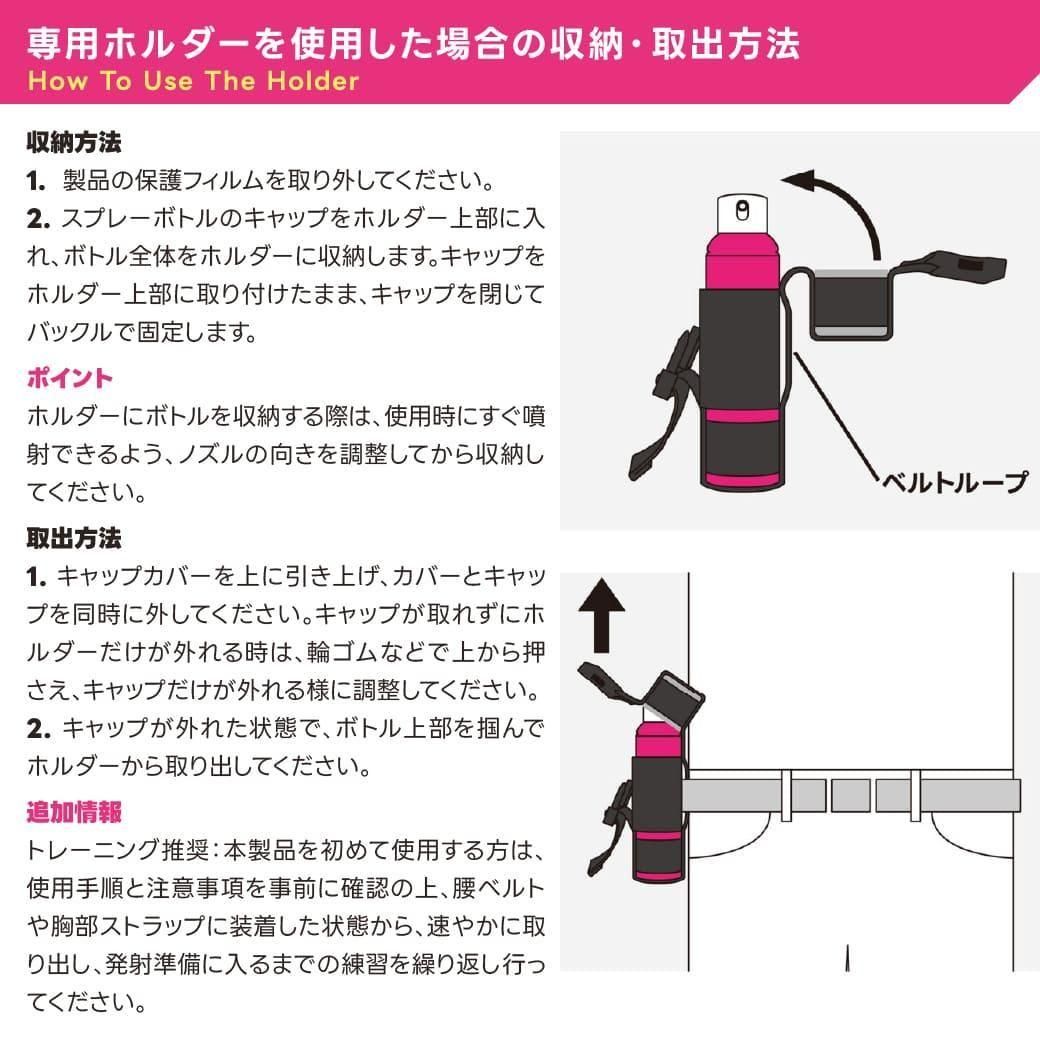 専用ホルダーを使用した場合の収納・取出方法
How To Use The Holder

収納方法
1. 製品の保護フィルムを取り外してください。
2. スプレーボトルのキャップをホルダー上部に入れ、ボトル全体をホルダーに収納します。キャップをホルダー上部に取り付けたまま、キャップを閉じてバックルで固定します。

ポイント
ホルダーにボトルを収納する際は、使用時にすぐ噴射できるよう、ノズルの向きを調整してから収納してください。

取出方法
1. キャップカバーを上に引き上げ、カバーとキャップを同時に外してください。キャップが取れずにホルダーだけが外れる時は、輪ゴムなどで上から押さえ、キャップだけが外れる様に調整してください。
2. キャップが外れた状態で、ボトル上部を掴んでホルダーから取り出してください。

追加情報
トレーニング推奨：本製品を初めて使用する方は、使用手順と注意事項を事前に確認の上、腰ベルトや胸部ストラップに装着した状態から、速やかに取り出し、発射準備に入るまでの練習を繰り返し行ってください。

ベルトループ