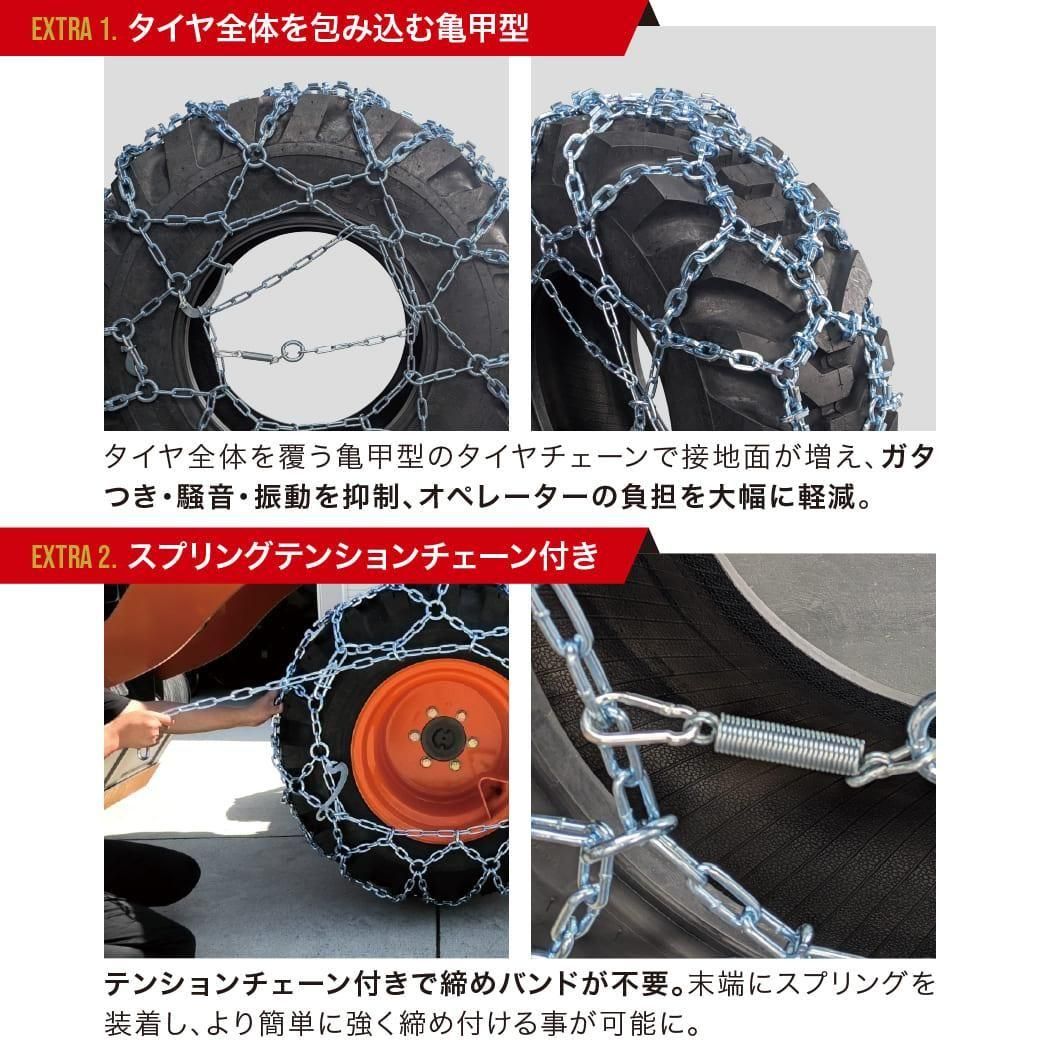 EXTRA 1. タイヤ全体を包み込む亀甲型

タイヤ全体を覆う亀甲型のタイヤチェーンで接地面が増え、ガタつき・騒音・振動を抑制、オペレーターの負担を大幅に軽減。

EXTRA 2. スプリングテンションチェーン付き

テンションチェーン付きで締めバンドが不要。末端にスプリングを装着し、より簡単に強く締め付ける事が可能に。