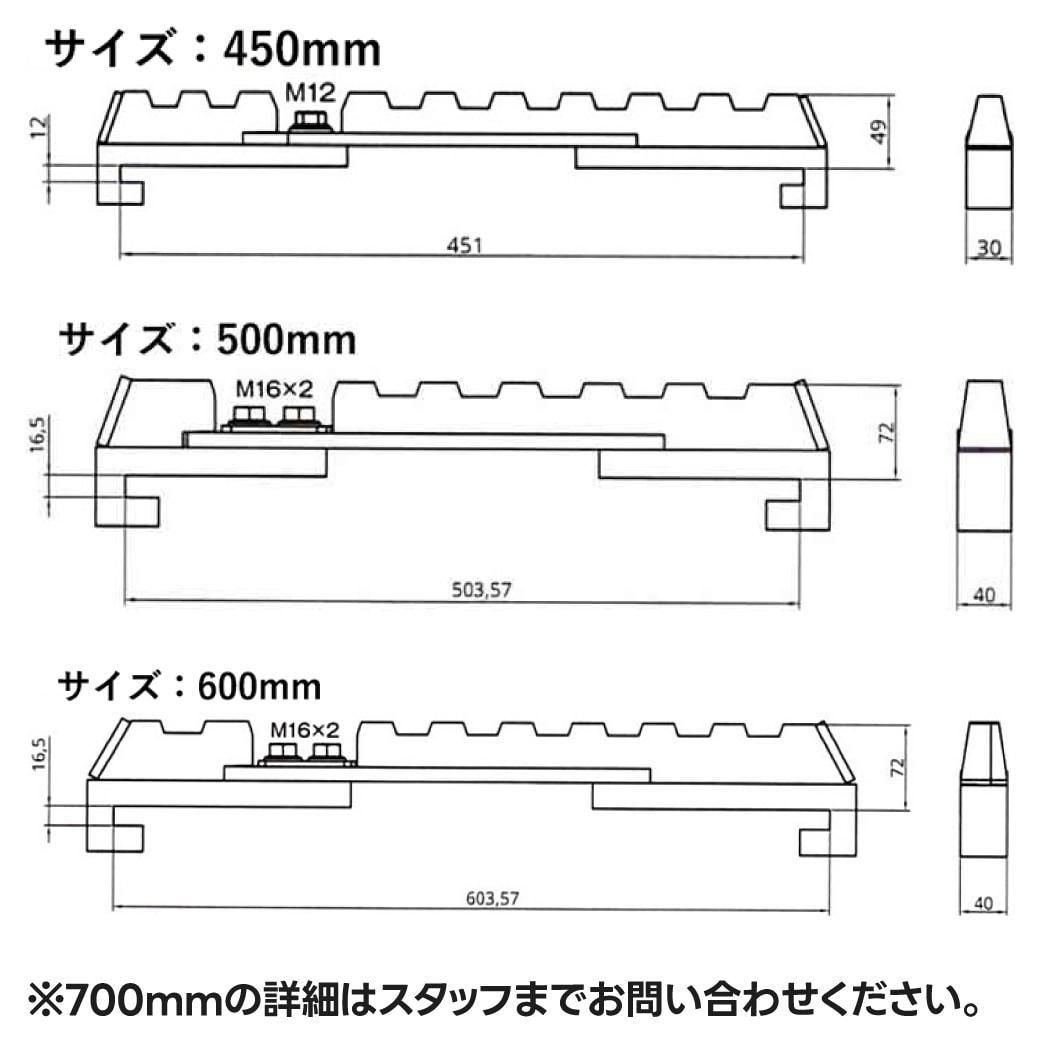 サイズ：450mm

M12

12

49

451

30

サイズ：500mm

M16×2

16,5

72

503,57

40

サイズ：600mm

M16×2

16,5

72

603,57

40

※700mmの詳細はスタッフまでお問い合わせください。