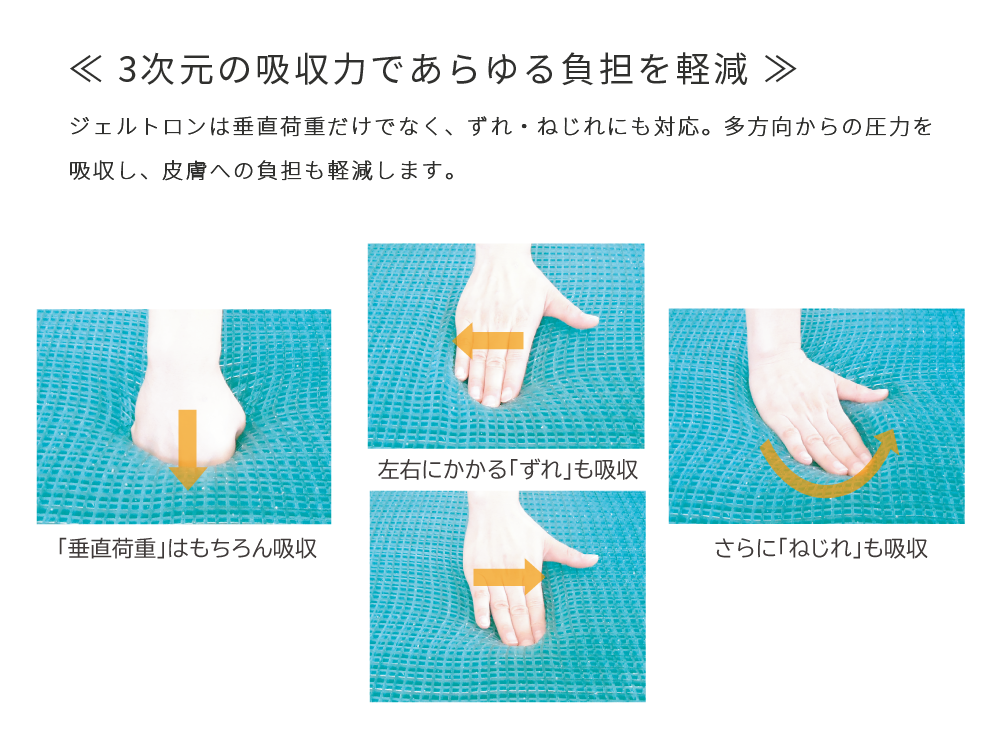 ≪ 3次元の吸収力であらゆる負担を軽減 ≫

ジェルトロンは垂直荷重だけでなく、ずれ・ねじれにも対応。多方向からの圧力を吸収し、皮膚への負担も軽減します。

「垂直荷重」はもちろん吸収

左右にかかる「ずれ」も吸収

さらに「ねじれ」も吸収