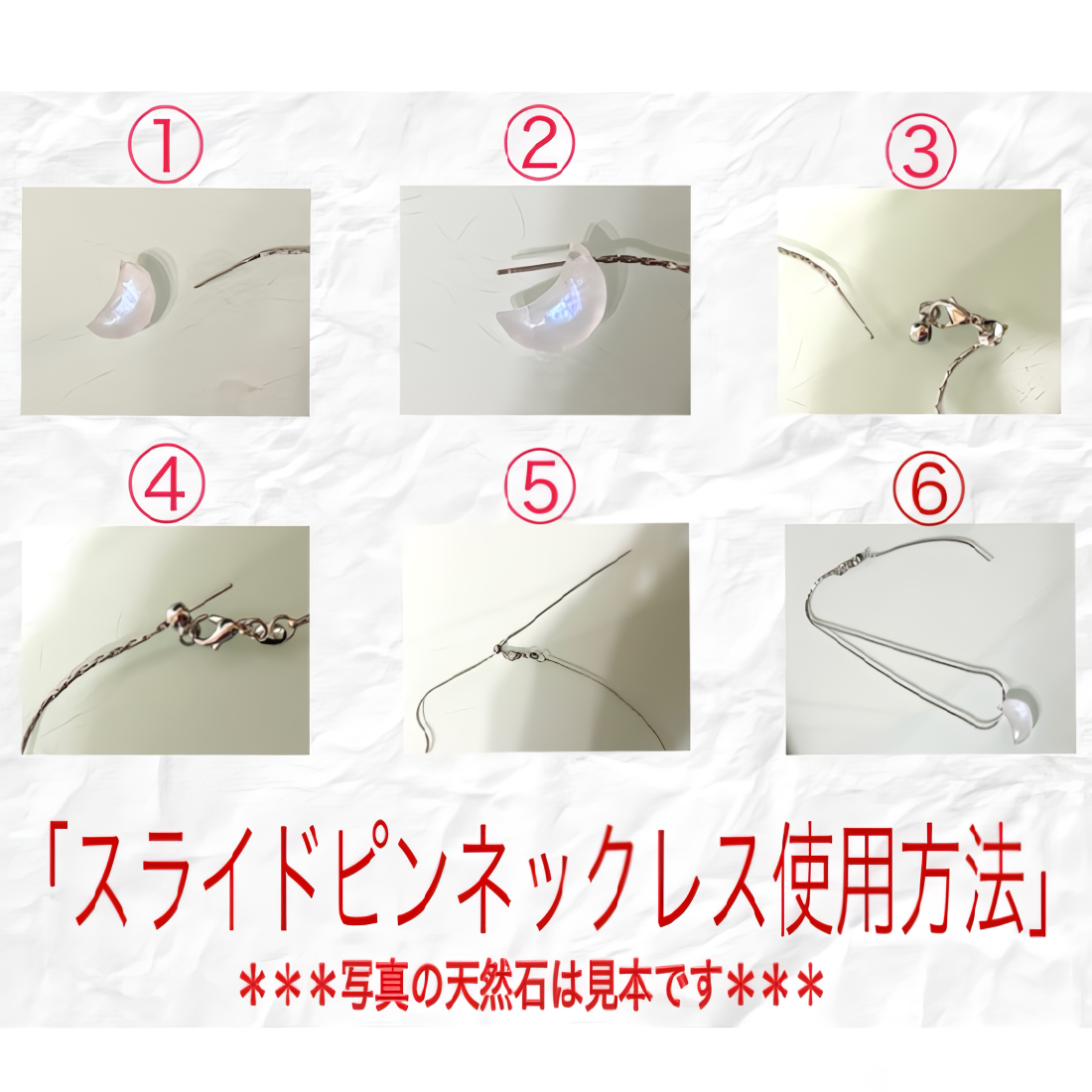 ①

②

③

④

⑤

⑥

「スライドピンネックレス使用方法」

＊＊＊写真の天然石は見本です＊＊＊