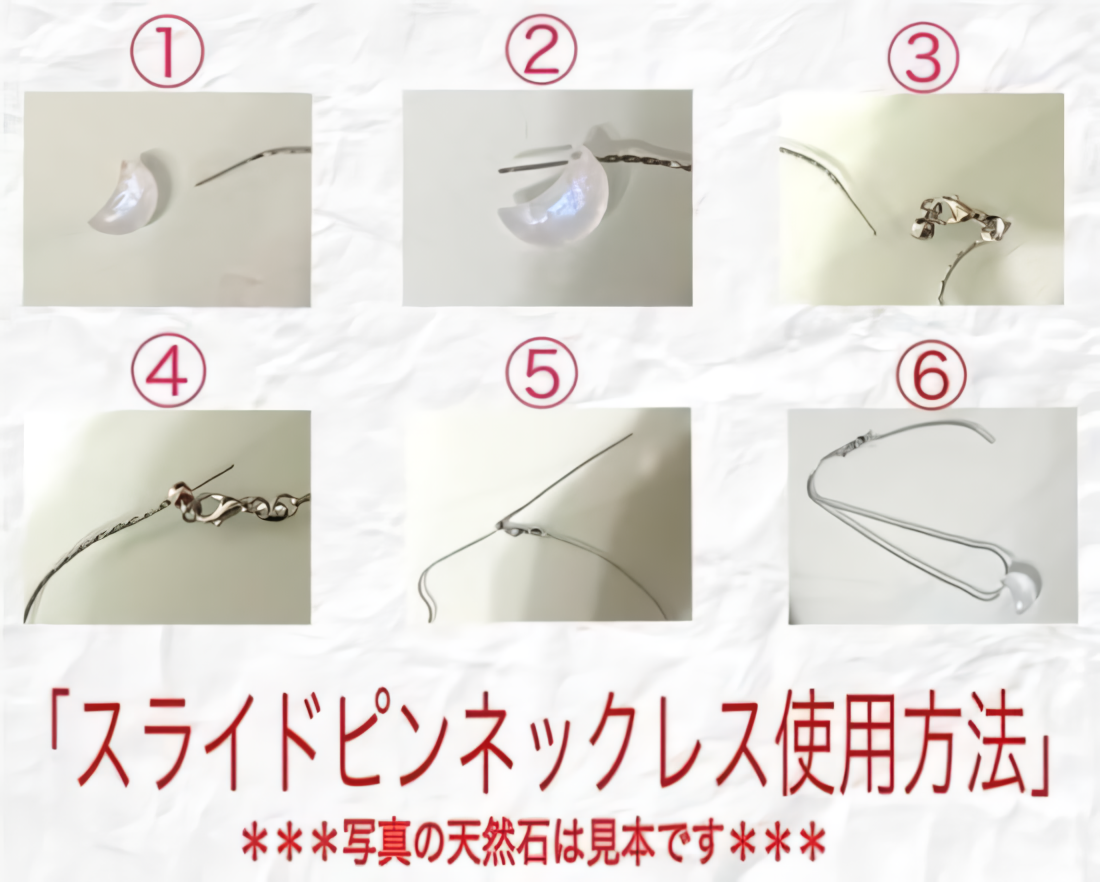 ①

②

③

④

⑤

⑥

「スライドピンネックレス使用方法」

＊＊＊写真の天然石は見本です＊＊＊