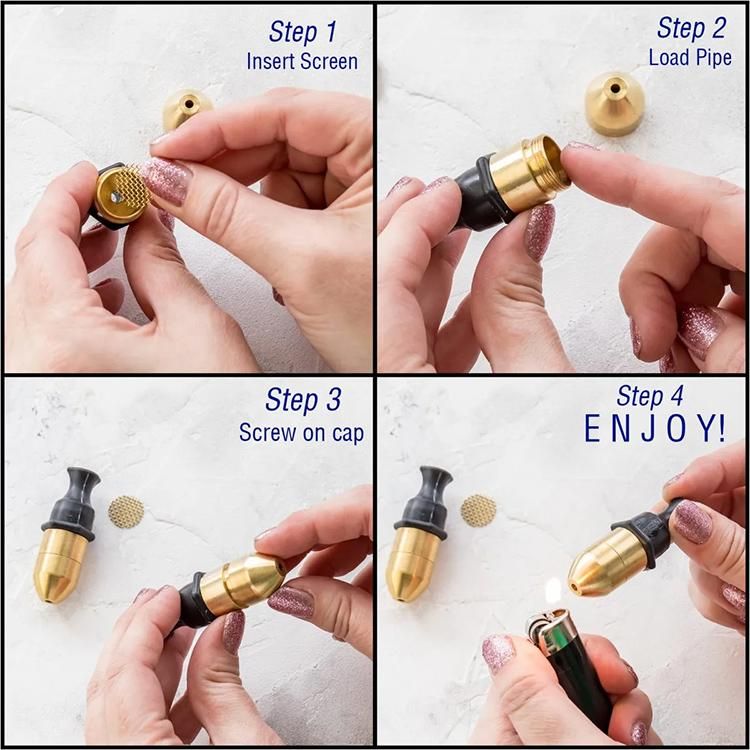 Step 1
Insert Screen

Step 2
Load Pipe

Step 3
Screw on cap

Step 4
ENJOY!