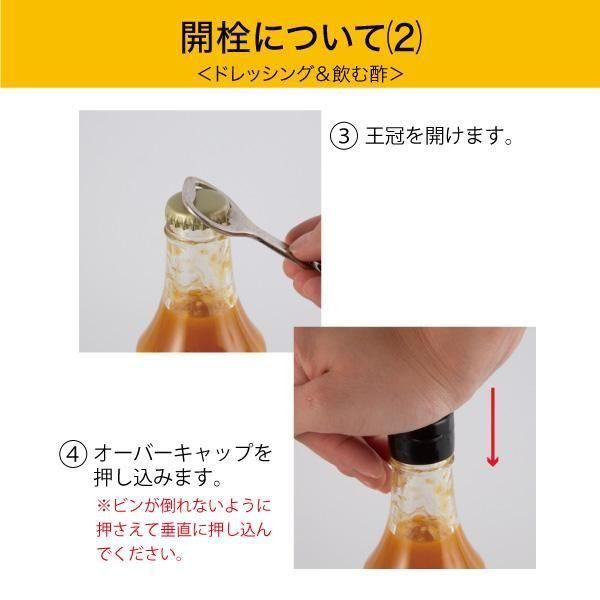 開栓について⑵
＜ドレッシング＆飲む酢＞

③ 王冠を開けます。

④ オーバーキャップを押し込みます。
※ビンが倒れないように押さえて垂直に押し込んでください。