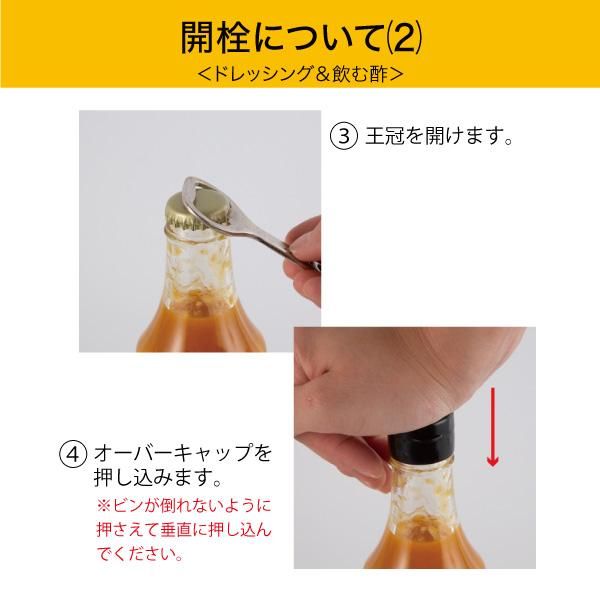 開栓について⑵
＜ドレッシング＆飲む酢＞

③ 王冠を開けます。

④ オーバーキャップを押し込みます。
※ビンが倒れないように押さえて垂直に押し込んでください。