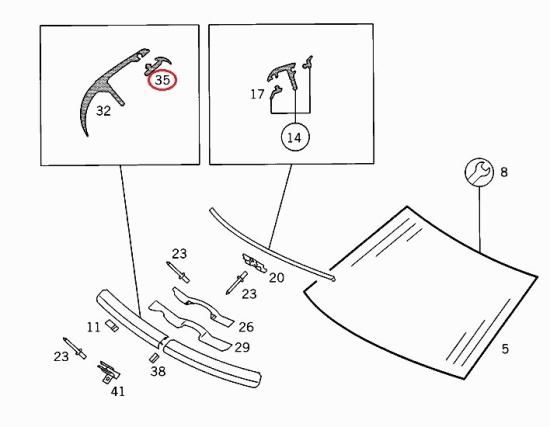 35
32
17
14
8
23
20
23
11
26
29
23
38
41
5